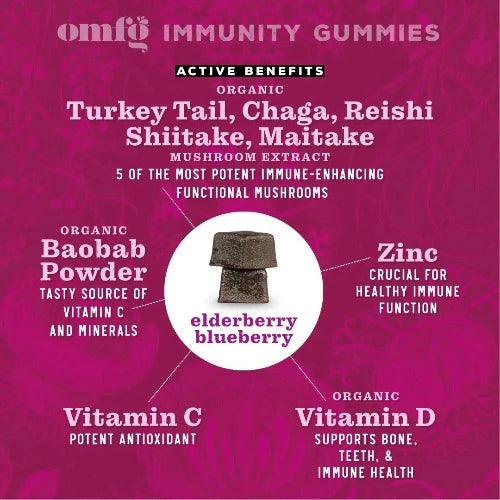 omfg IMMUNITY GUMMIES

ACTIVE BENEFITS

ORGANIC
Turkey Tail, Chaga, Reishi Shiitake, Maitake
MUSHROOM EXTRACT
5 OF THE MOST POTENT IMMUNE-ENHANCING FUNCTIONAL MUSHROOMS

ORGANIC
Baobab Powder
TASTY SOURCE OF VITAMIN C AND MINERALS

elderberry blueberry

Zinc
CRUCIAL FOR HEALTHY IMMUNE FUNCTION

Vitamin C
POTENT ANTIOXIDANT

ORGANIC
Vitamin D
SUPPORTS BONE, TEETH, & IMMUNE HEALTH